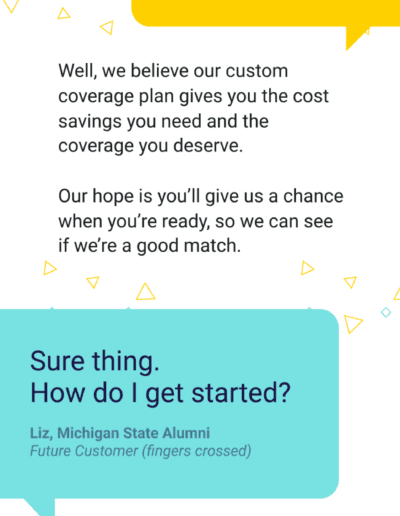 Well, we believe our custom coverage plan gives you the cost savings you need and the coverage you deserve.

Our hope is you'll give us a chance when you're ready, so we can see if we're a good match.

Sure thing.
How do I get started?

Liz, Michigan State Alumni
Future Customer (fingers crossed)